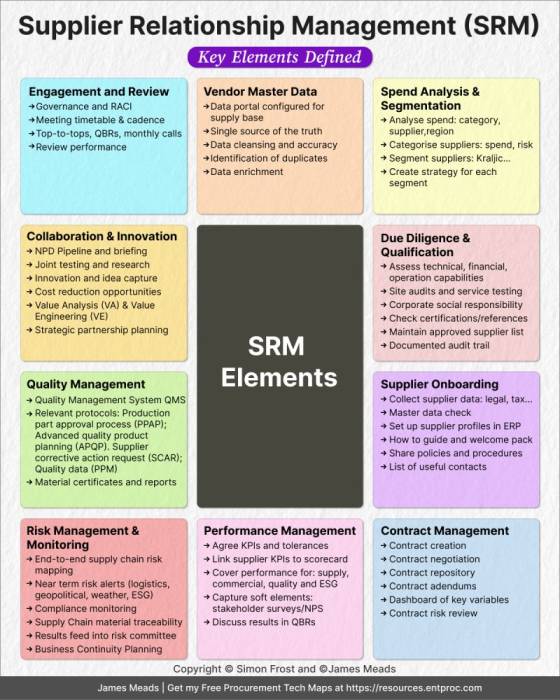 Supplier Relationship Management (SRM)

Key Elements Defined

Engagement and Review
→ Governance and RACI
→ Meeting timetable & cadence
→ Top-to-tops, QBRs, monthly calls
→ Review performance

Vendor Master Data
→ Data portal configured for supply base
→ Single source of the truth
→ Data cleansing and accuracy
→ Identification of duplicates
→ Data enrichment

Spend Analysis & Segmentation
→ Analyse spend: category, supplier,region
→ Categorise suppliers: spend, risk
→ Segment suppliers: Kraljic...
→ Create strategy for each segment

Collaboration & Innovation
→ NPD Pipeline and briefing
→ Joint testing and research
→ Innovation and idea capture
→ Cost reduction opportunities
→ Value Analysis (VA) & Value Engineering (VE)
→ Strategic partnership planning

SRM Elements

Due Diligence & Qualification
→ Assess technical, financial, operation capabilities
→ Site audits and service testing
→ Corporate social responsibility
→ Check certifications/references
→ Maintain approved supplier list
→ Documented audit trail

Quality Management
→ Quality Management System QMS
→ Relevant protocols: Production part approval process (PPAP); Advanced quality product planning (APQP). Supplier corrective action request (SCAR); Quality data (PPM)
→ Material certificates and reports

Supplier Onboarding
→ Collect supplier data: legal, tax...
→ Master data check
→ Set up supplier profiles in ERP
→ How to guide and welcome pack
→ Share policies and procedures
→ List of useful contacts

Risk Management & Monitoring
→ End-to-end supply chain risk mapping
→ Near term risk alerts (logistics, geopolitical, weather, ESG)
→ Compliance monitoring
→ Supply Chain material traceability
→ Results feed into risk committee
→ Business Continuity Planning

Performance Management
→ Agree KPIs and tolerances
→ Link supplier KPIs to scorecard
→ Cover performance for: supply, commercial, quality and ESG
→ Capture soft elements: stakeholder surveys/NPS
→ Discuss results in QBRs

Contract Management
→ Contract creation
→ Contract negotiation
→ Contract repository
→ Contract adendums
→ Dashboard of key variables
→ Contract risk review

Copyright © Simon Frost and ©James Meads

James Meads | Get my Free Procurement Tech Maps at https://resources.entproc.com